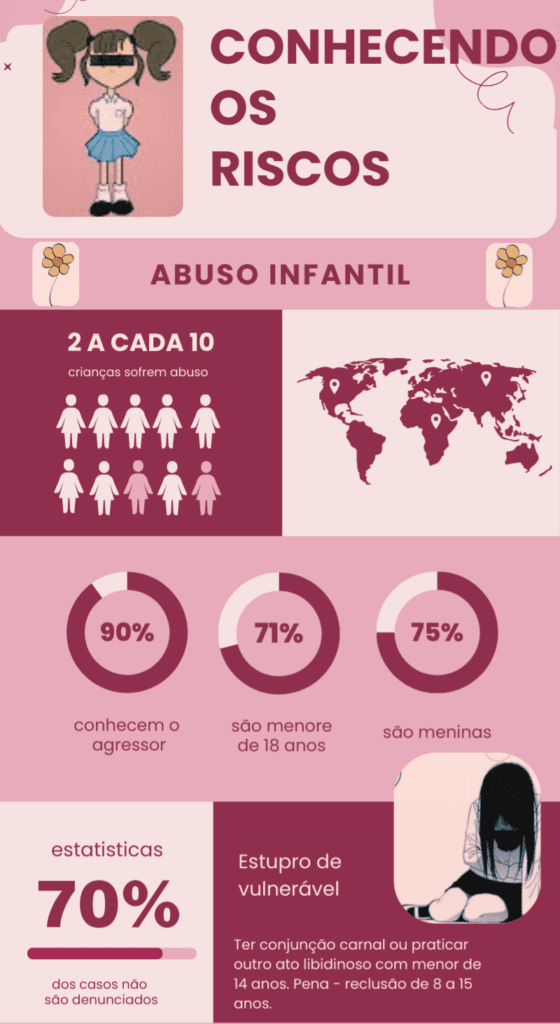 CONHECENDO OS RISCOS

ABUSO INFANTIL

2 A CADA 10
crianças sofrem abuso

90%
conhecem o agressor

71%
são menore de 18 anos

75%
são meninas

estatisticas
70%
dos casos não são denunciados

Estupro de vulnerável

Ter conjunção carnal ou praticar outro ato libidinoso com menor de 14 anos. Pena - reclusão de 8 a 15 anos.