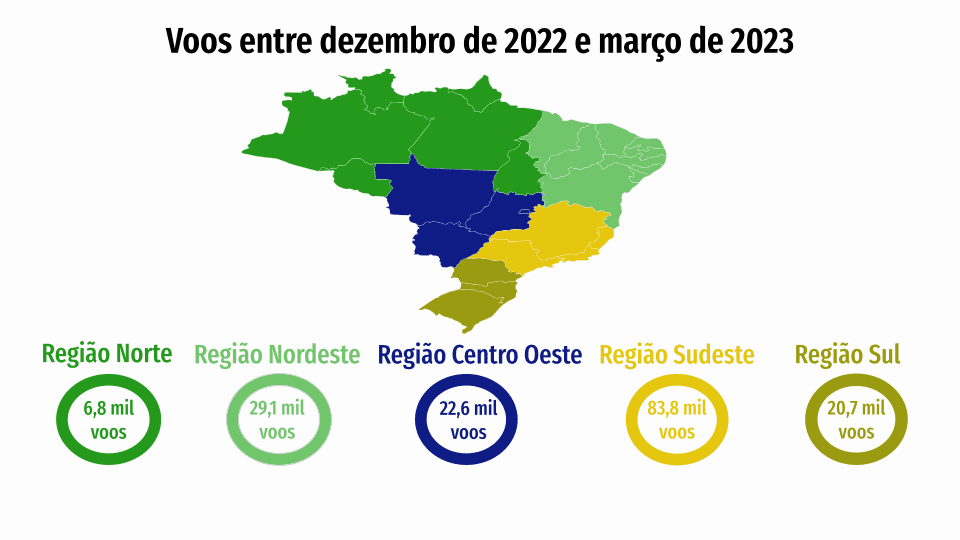 Voos entre dezembro de 2022 e março de 2023

Região Norte
6,8 mil voos

Região Nordeste
29,1 mil voos

Região Centro Oeste
22,6 mil voos

Região Sudeste
83,8 mil voos

Região Sul
20,7 mil voos